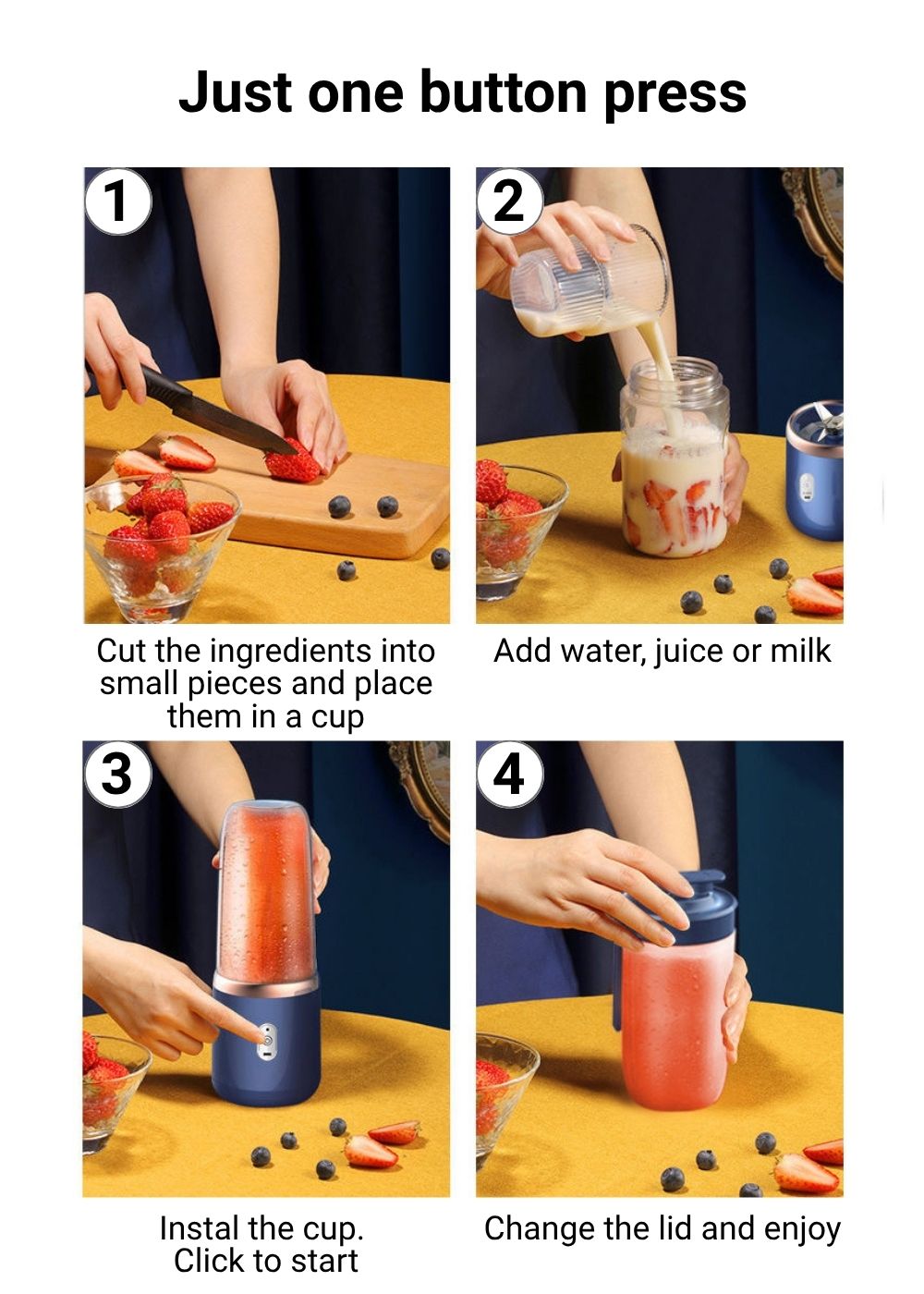 Just one button press

1

Cut the ingredients into small pieces and place them in a cup

2

Add water, juice or milk

3

Instal the cup. Click to start

4

Change the lid and enjoy